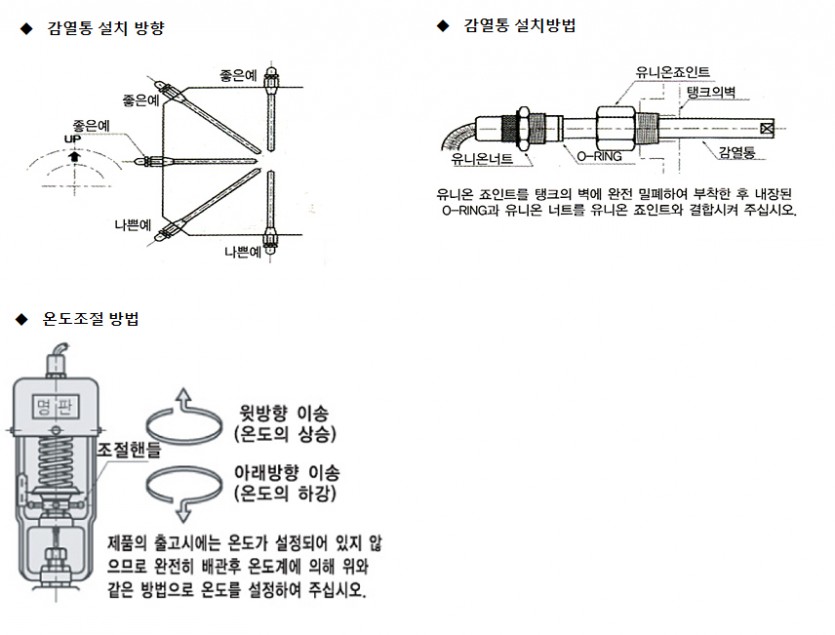 ◆ 감열통 설치 방향

좋은예
좋은예
좋은예
UP
나쁜예
나쁜예

◆ 감열통 설치방법

유니온죠인트
탱크의벽
유니온너트
O-RING
감열통

유니온 죠인트를 탱크의 벽에 완전 밀폐하여 부착한 후 내장된 O-RING과 유니온 너트를 유니온 죠인트와 결합시켜 주십시오.

◆ 온도조절 방법

명 판
조절핸들
윗방향 이송 (온도의 상승)
아래방향 이송 (온도의 하강)

제품의 출고시에는 온도가 설정되어 있지 않으므로 완전히 배관후 온도계에 의해 위와 같은 방법으로 온도를 설정하여 주십시오.